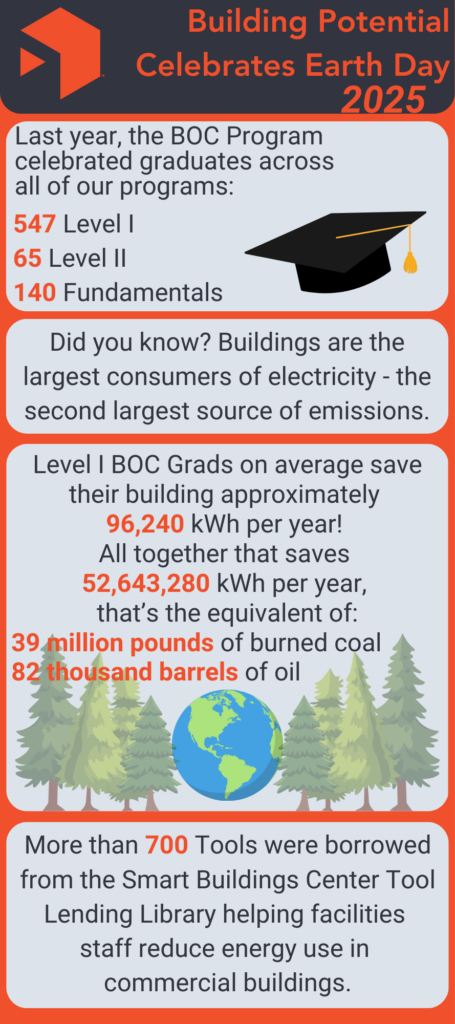 Building Potential Celebrates Earth Day 2025

Last year, the BOC Program celebrated graduates across all of our programs:

547 Level I
65 Level II
140 Fundamentals

Did you know? Buildings are the largest consumers of electricity - the second largest source of emissions.

Level I BOC Grads on average save their building approximately 96,240 kWh per year! All together that saves 52,643,280 kWh per year, that's the equivalent of:
39 million pounds of burned coal
82 thousand barrels of oil

More than 700 Tools were borrowed from the Smart Buildings Center Tool Lending Library helping facilities staff reduce energy use in commercial buildings.